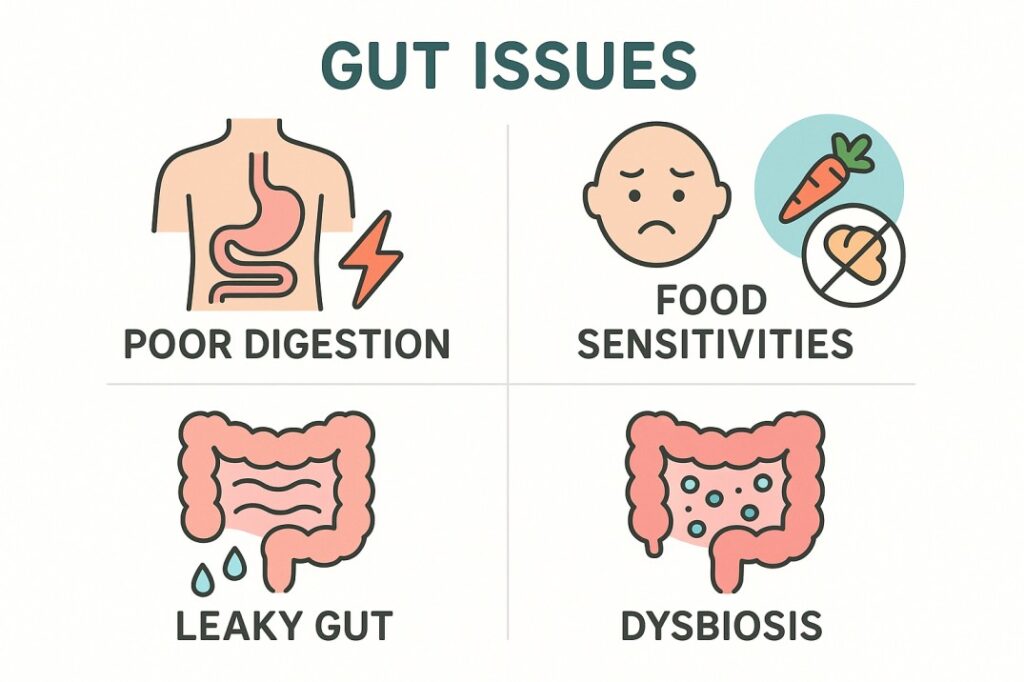 GUT ISSUES

POOR DIGESTION

FOOD SENSITIVITIES

LEAKY GUT

DYSBIOSIS